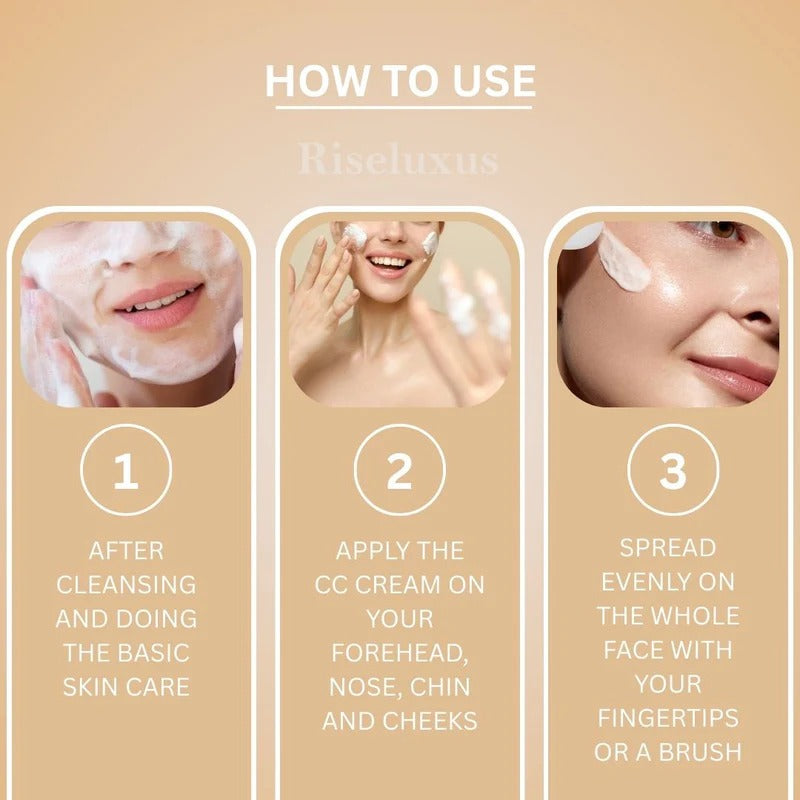 HOW TO USE

Riseluxus

1

AFTER CLEANSING AND DOING THE BASIC SKIN CARE

2

APPLY THE CC CREAM ON YOUR FOREHEAD, NOSE, CHIN AND CHEEKS

3

SPREAD EVENLY ON THE WHOLE FACE WITH YOUR FINGERTIPS OR A BRUSH